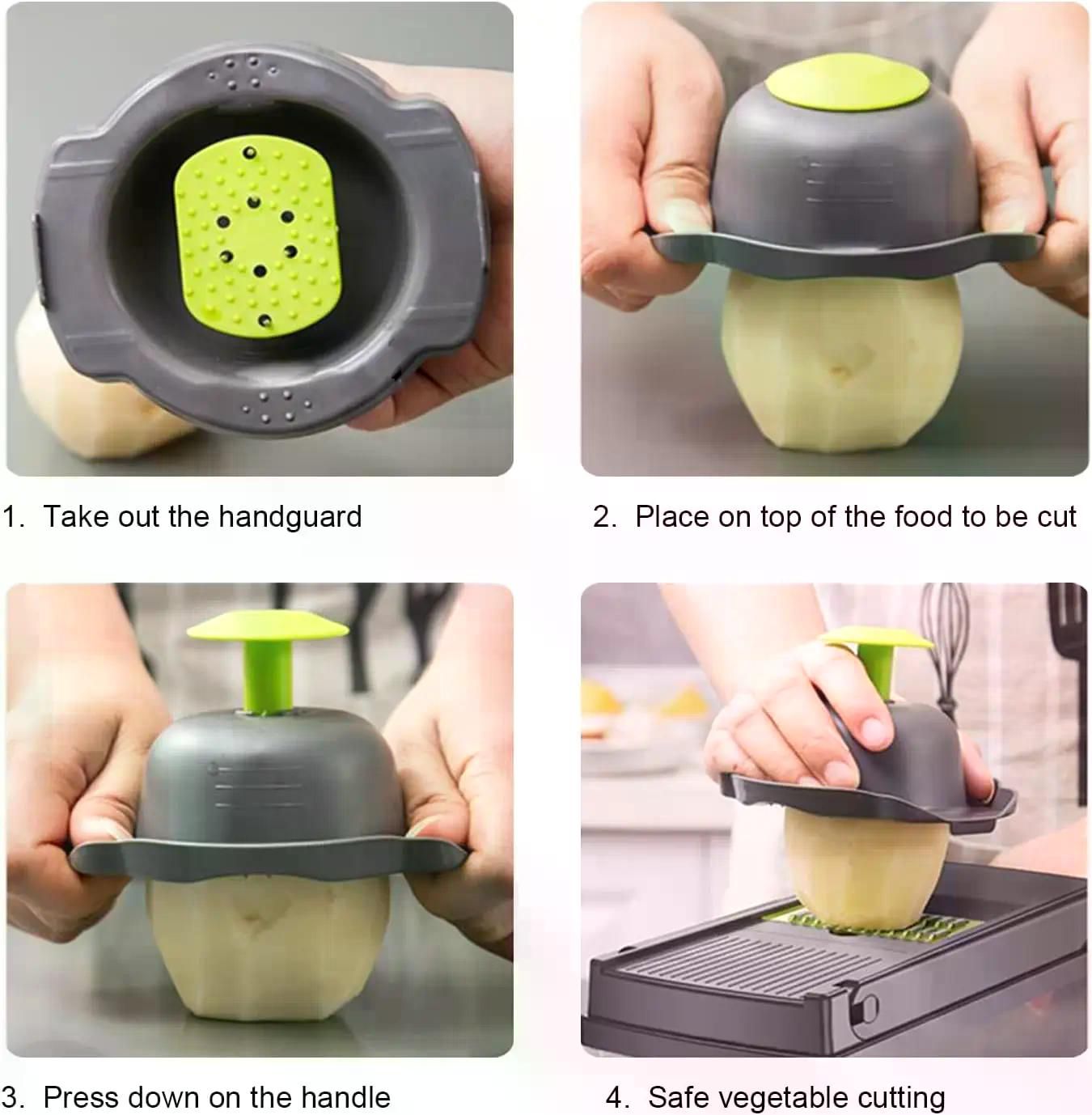 1. Take out the handguard

2. Place on top of the food to be cut

3. Press down on the handle

4. Safe vegetable cutting